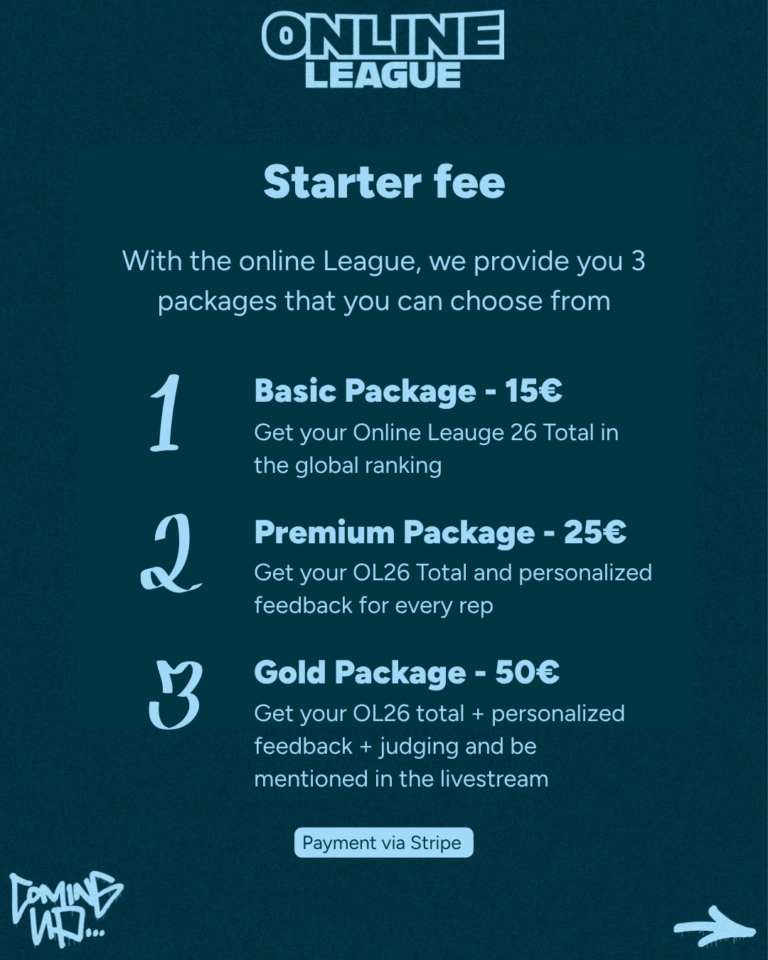 ONLINE
LEAGUE

Starter fee

With the online League, we provide you 3 packages that you can choose from

1
Basic Package - 15€
Get your Online Leauge 26 Total in the global ranking

2
Premium Package - 25€
Get your OL26 Total and personalized feedback for every rep

3
Gold Package - 50€
Get your OL26 total + personalized feedback + judging and be mentioned in the livestream

Payment via Stripe

COMING UP...